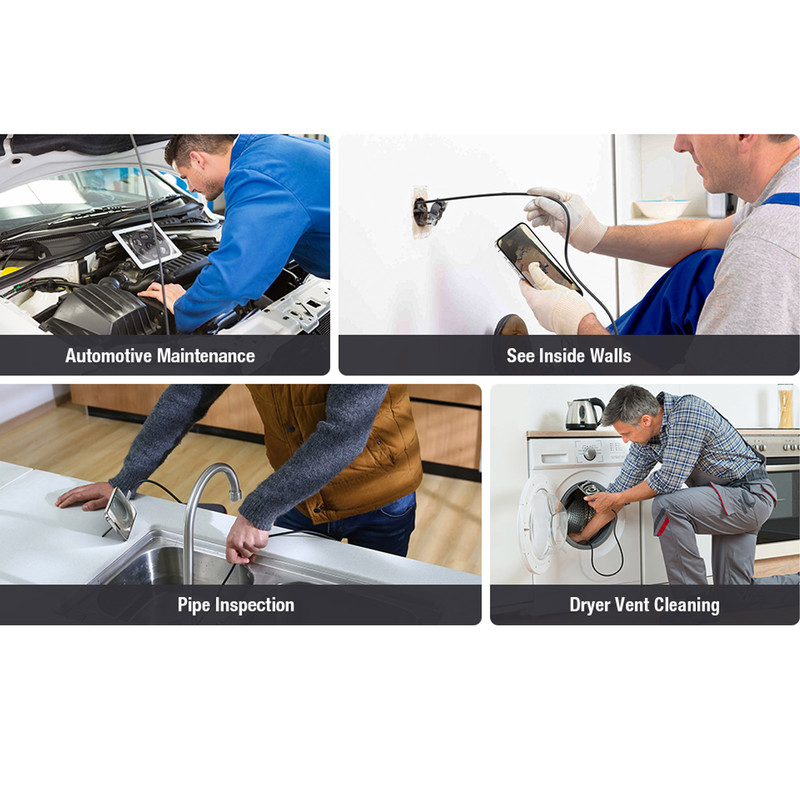 Automotive Maintenance

See Inside Walls

Pipe Inspection

Dryer Vent Cleaning