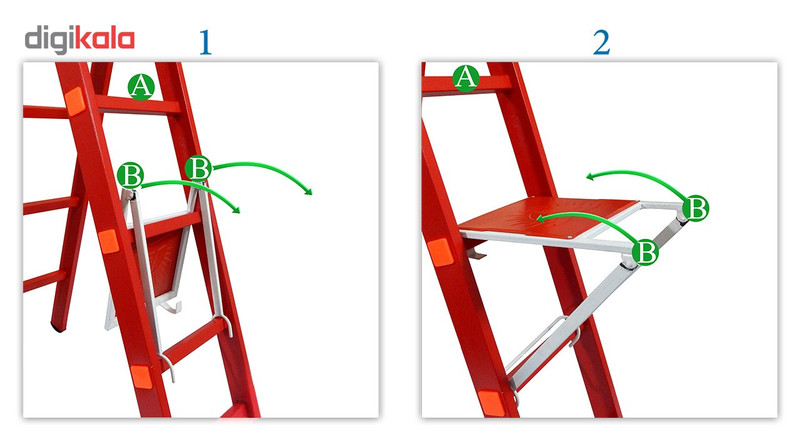 digikala
1
A
B
B
2
A
B
B