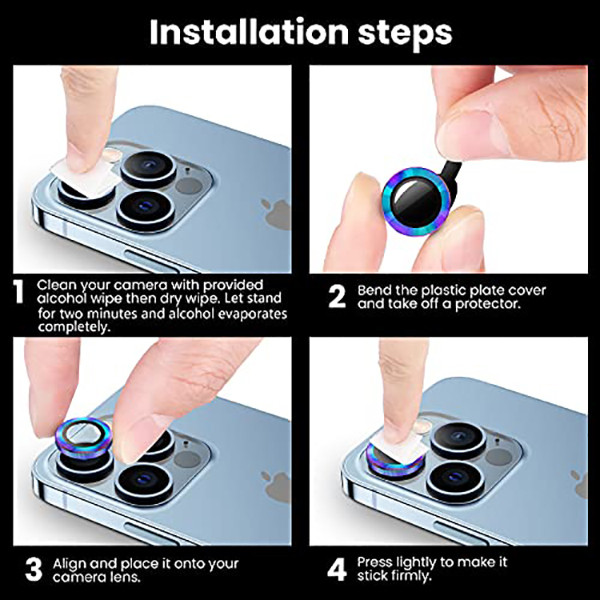 Installation steps

1 Clean your camera with provided alcohol wipe then dry wipe. Let stand for two minutes and alcohol evaporates completely.

2 Bend the plastic plate cover and take off a protector.

3 Align and place it onto your camera lens.

4 Press lightly to make it stick firmly.