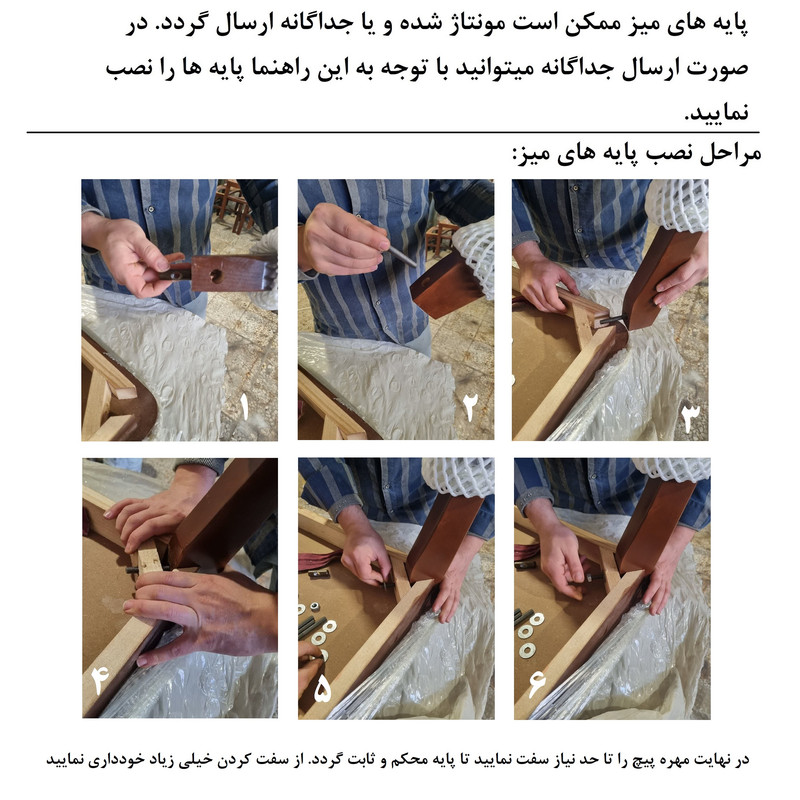 پایه های میز ممکن است مونتاژ شده و یا جداگانه ارسال گردد. در صورت ارسال جداگانه میتوانید با توجه به این راهنما پایه ها را نصب نمایید.

مراحل نصب پایه های میز:

۱

۲

۳

۴

۵

۶

در نهایت مهره پیچ را تا حد نیاز سفت نمایید تا پایه محکم و ثابت گردد. از سفت کردن خیلی زیاد خودداری نمایید