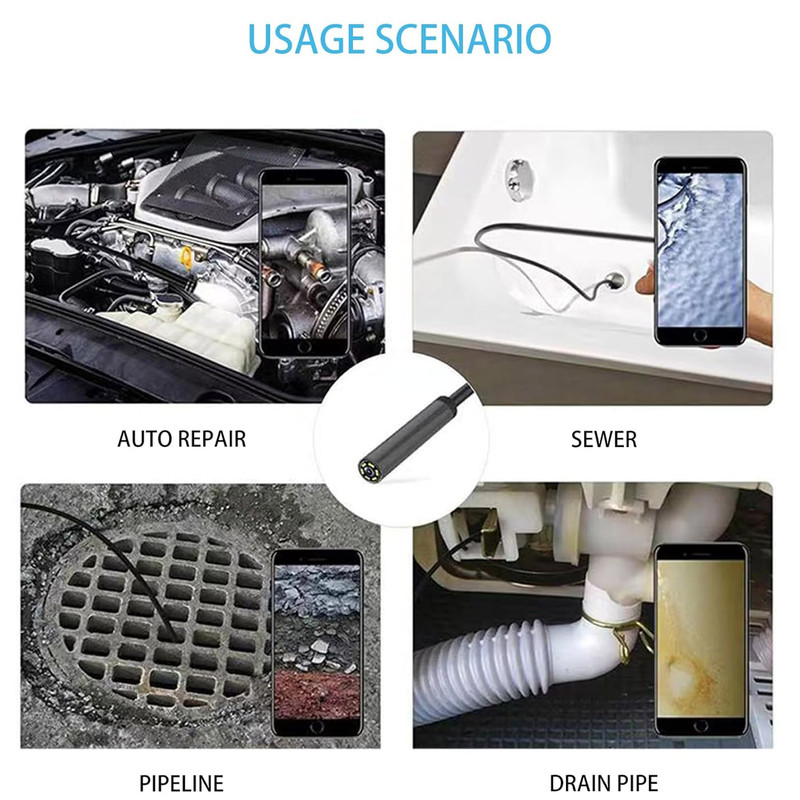 USAGE SCENARIO

AUTO REPAIR

SEWER

PIPELINE

DRAIN PIPE