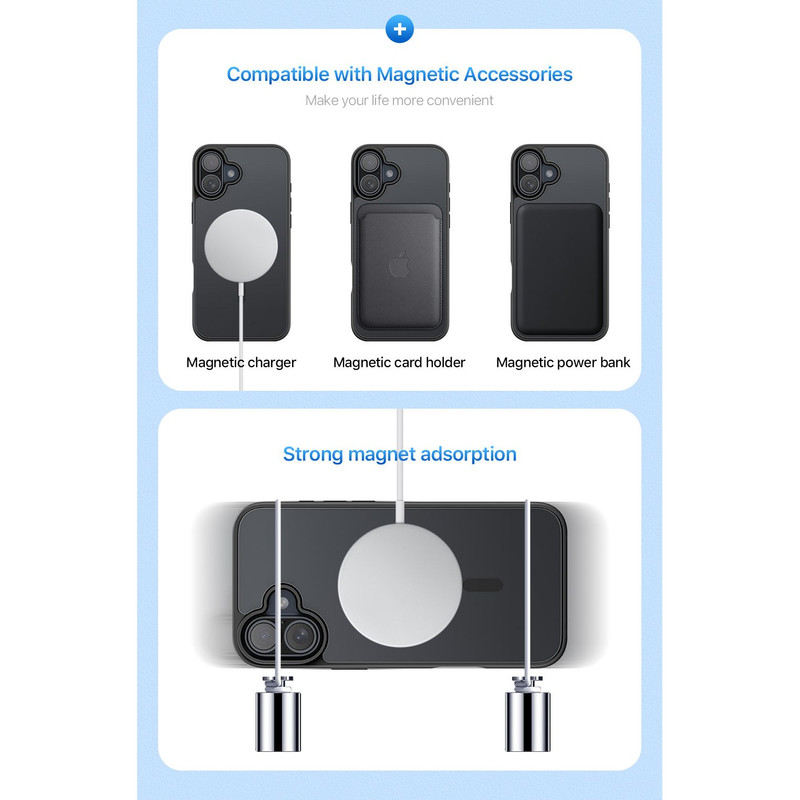 Compatible with Magnetic Accessories

Make your life more convenient

Magnetic charger

Magnetic card holder

Magnetic power bank

Strong magnet adsorption