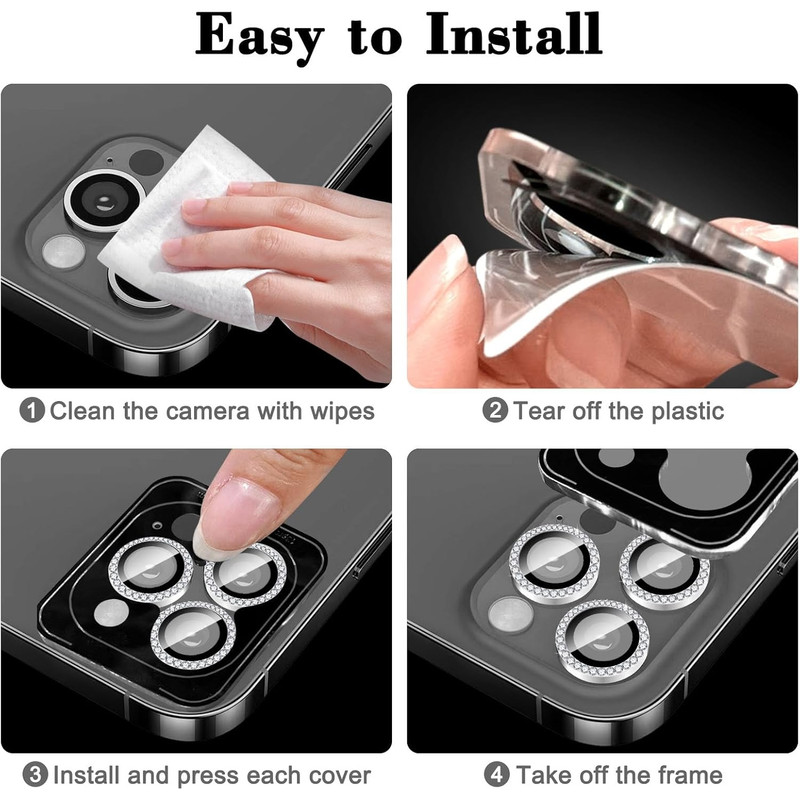 Easy to Install

1 Clean the camera with wipes

2 Tear off the plastic

3 Install and press each cover

4 Take off the frame