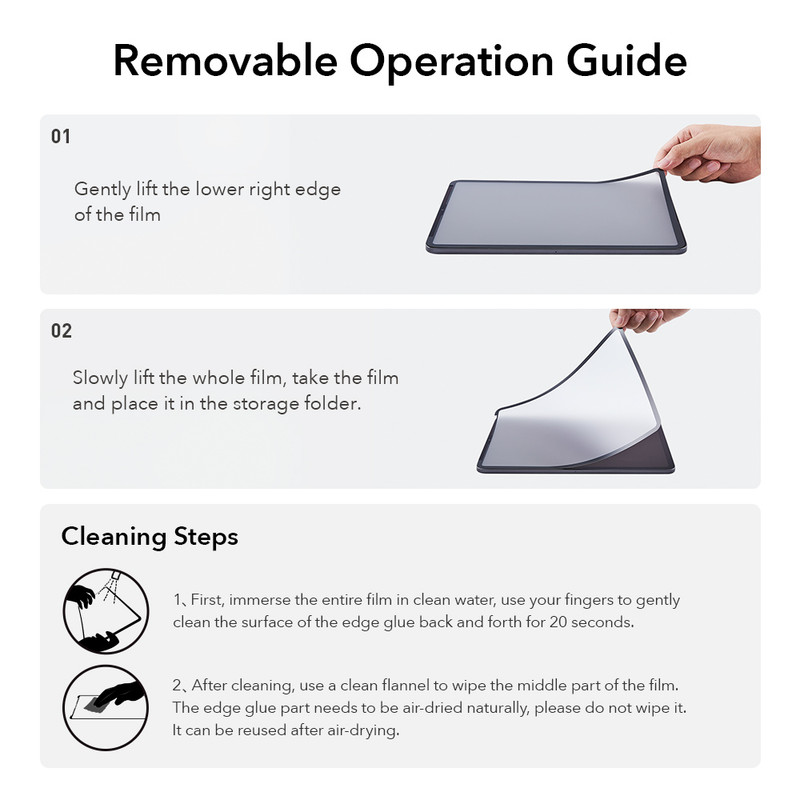 Removable Operation Guide

01

Gently lift the lower right edge of the film

02

Slowly lift the whole film, take the film and place it in the storage folder.

Cleaning Steps

1、First, immerse the entire film in clean water, use your fingers to gently clean the surface of the edge glue back and forth for 20 seconds.

2、After cleaning, use a clean flannel to wipe the middle part of the film. The edge glue part needs to be air-dried naturally, please do not wipe it. It can be reused after air-drying.