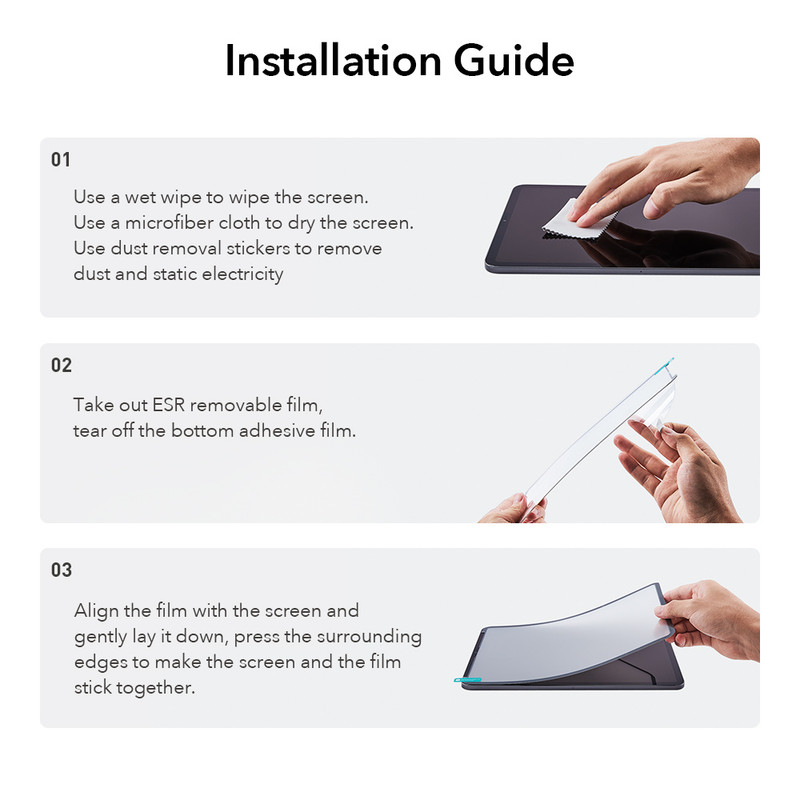 Installation Guide

01

Use a wet wipe to wipe the screen.
Use a microfiber cloth to dry the screen.
Use dust removal stickers to remove dust and static electricity

02

Take out ESR removable film,
tear off the bottom adhesive film.

03

Align the film with the screen and gently lay it down, press the surrounding edges to make the screen and the film stick together.