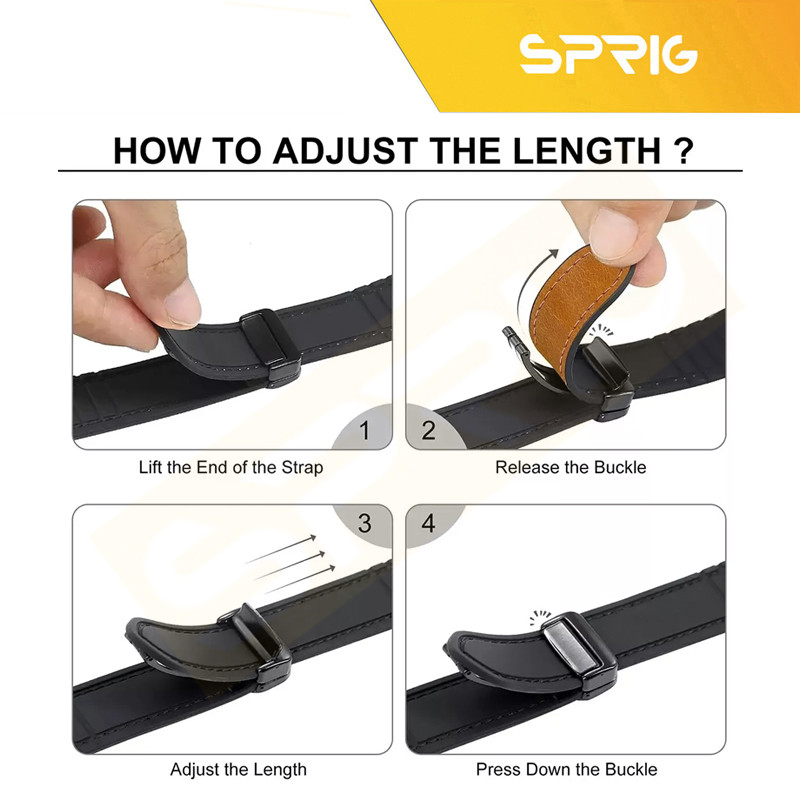 SPRIG

HOW TO ADJUST THE LENGTH ?

1

Lift the End of the Strap

2

Release the Buckle

3

Adjust the Length

4

Press Down the Buckle