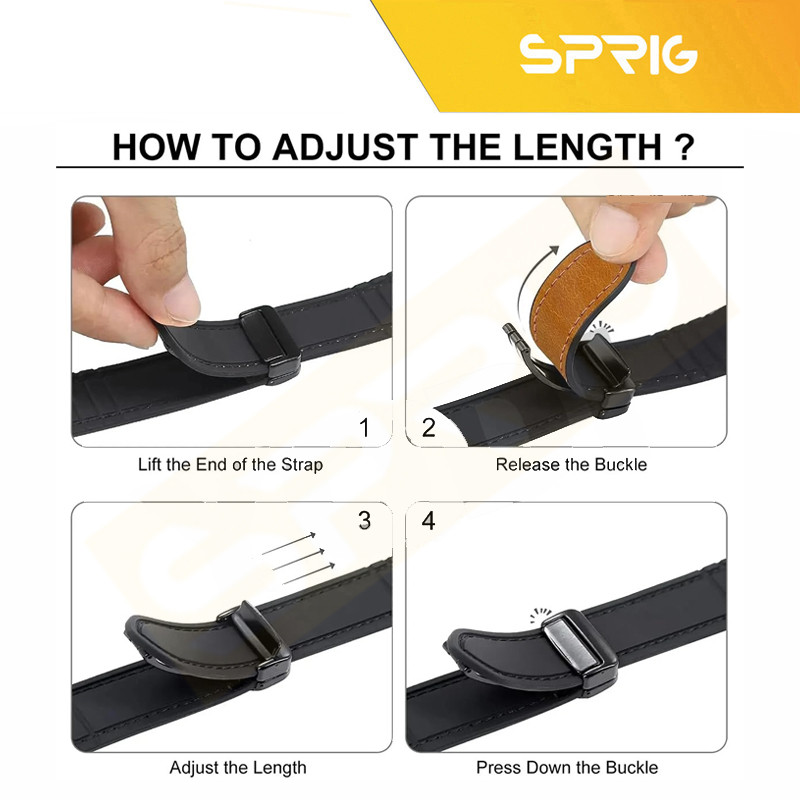 SPRIG

HOW TO ADJUST THE LENGTH ?

1

Lift the End of the Strap

2

Release the Buckle

3

Adjust the Length

4

Press Down the Buckle