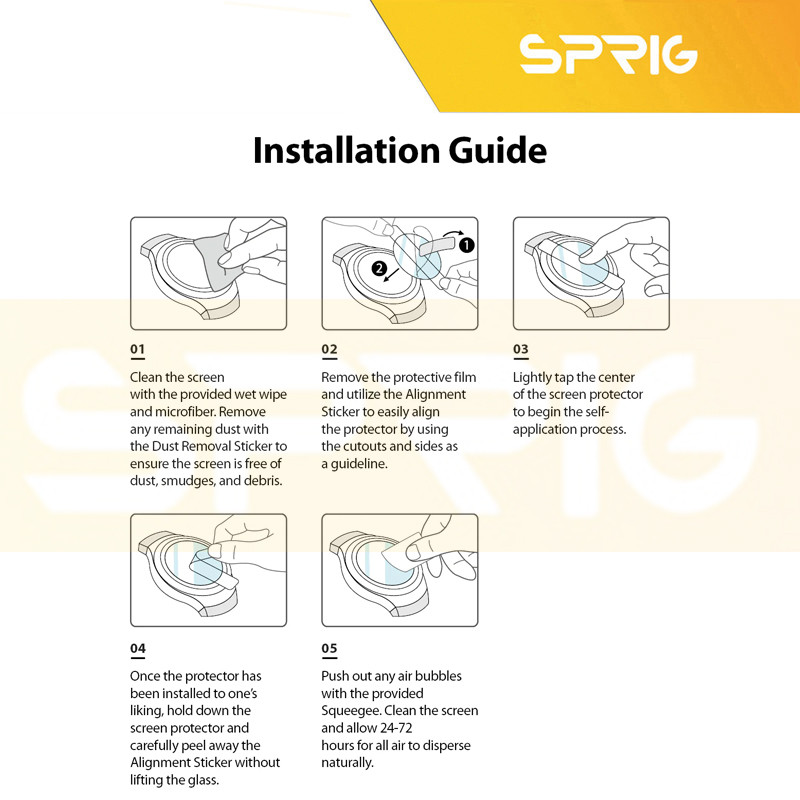 SPRIG

Installation Guide

1
2

01

Clean the screen with the provided wet wipe and microfiber. Remove any remaining dust with the Dust Removal Sticker to ensure the screen is free of dust, smudges, and debris.

02

Remove the protective film and utilize the Alignment Sticker to easily align the protector by using the cutouts and sides as a guideline.

03

Lightly tap the center of the screen protector to begin the self-application process.

04

Once the protector has been installed to one's liking, hold down the screen protector and carefully peel away the Alignment Sticker without lifting the glass.

05

Push out any air bubbles with the provided Squeegee. Clean the screen and allow 24-72 hours for all air to disperse naturally.

SPRIG