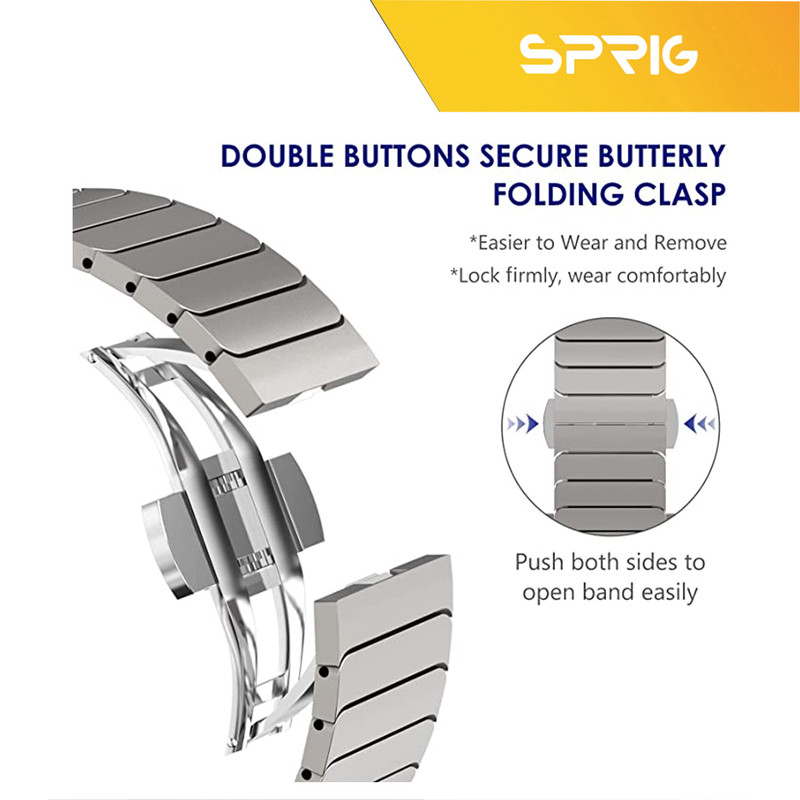 SPRIG

DOUBLE BUTTONS SECURE BUTTERLY FOLDING CLASP

*Easier to Wear and Remove
*Lock firmly, wear comfortably

Push both sides to open band easily