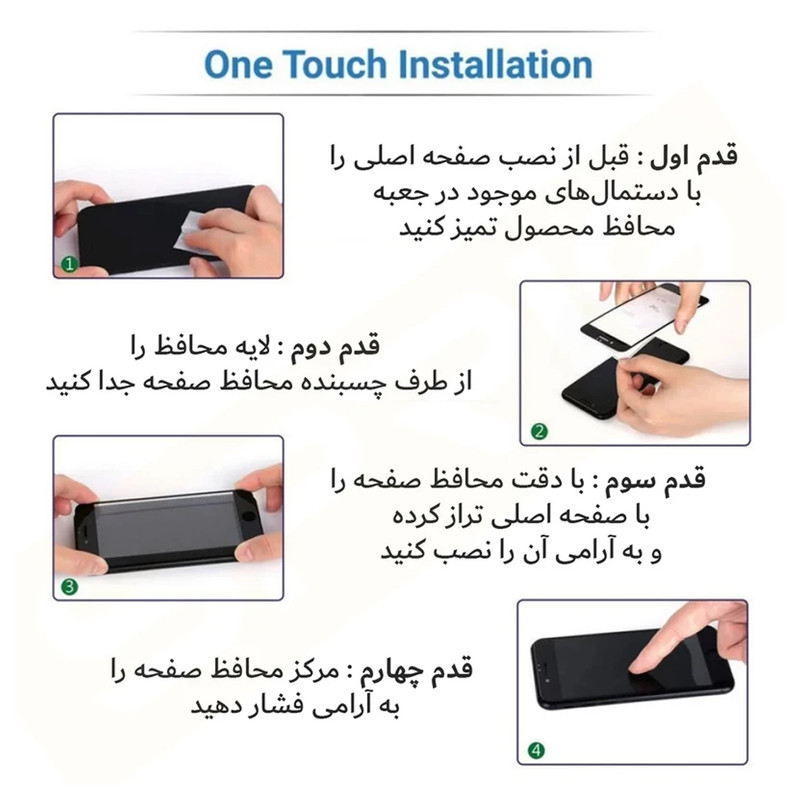 One Touch Installation

1

قدم اول : قبل از نصب صفحه اصلی را با دستمال‌های موجود در جعبه محافظ محصول تمیز کنید

قدم دوم : لایه محافظ را از طرف چسبنده محافظ صفحه جدا کنید

2

3

قدم سوم : با دقت محافظ صفحه را با صفحه اصلی تراز کرده و به آرامی آن را نصب کنید

قدم چهارم : مرکز محافظ صفحه را به آرامی فشار دهید

4