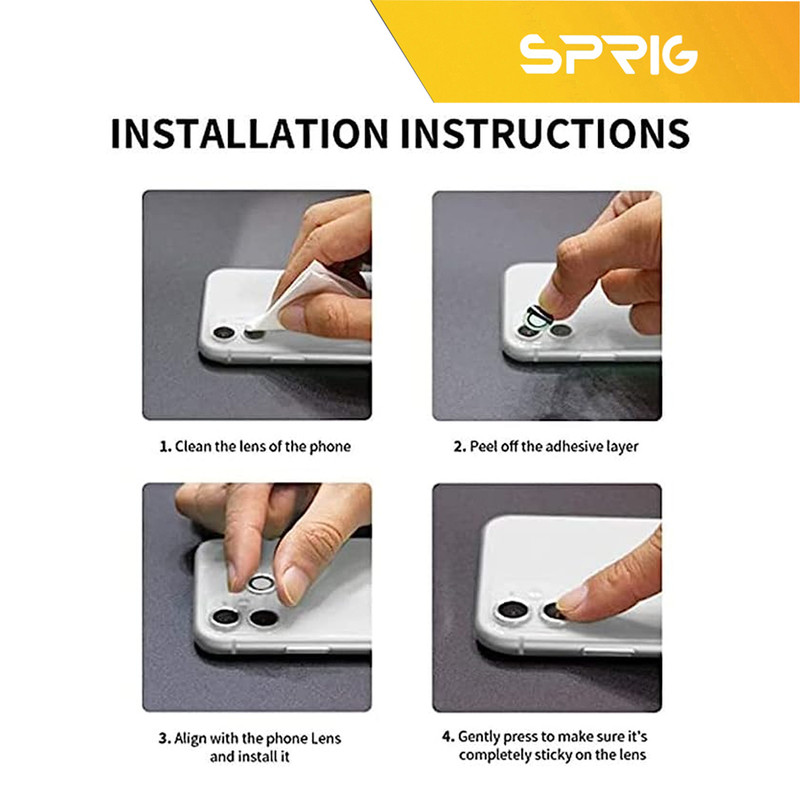 SPRIG

INSTALLATION INSTRUCTIONS

1. Clean the lens of the phone

2. Peel off the adhesive layer

3. Align with the phone Lens and install it

4. Gently press to make sure it's completely sticky on the lens