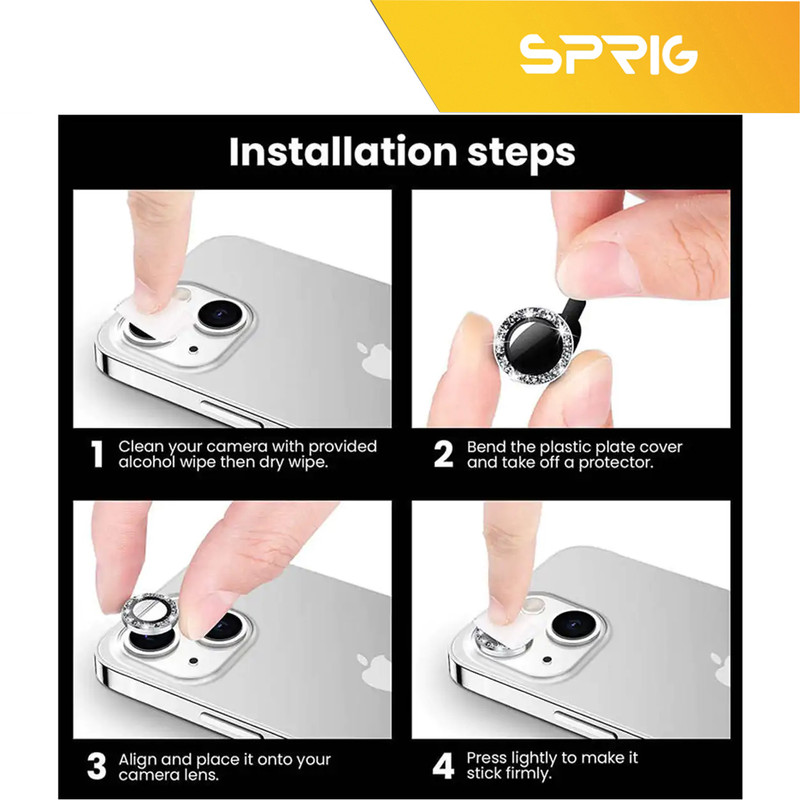 SPRIG

Installation steps

1 Clean your camera with provided alcohol wipe then dry wipe.

2 Bend the plastic plate cover and take off a protector.

3 Align and place it onto your camera lens.

4 Press lightly to make it stick firmly.