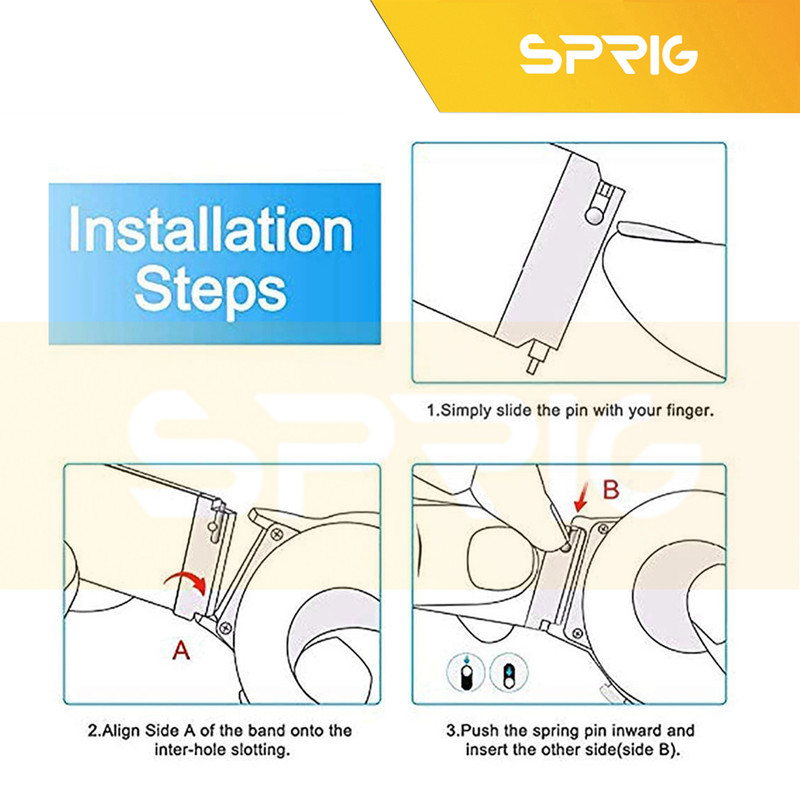 SPRIG

Installation Steps

1.Simply slide the pin with your finger.

SPRIG

A

B

2.Align Side A of the band onto the inter-hole slotting.

3.Push the spring pin inward and insert the other side(side B).