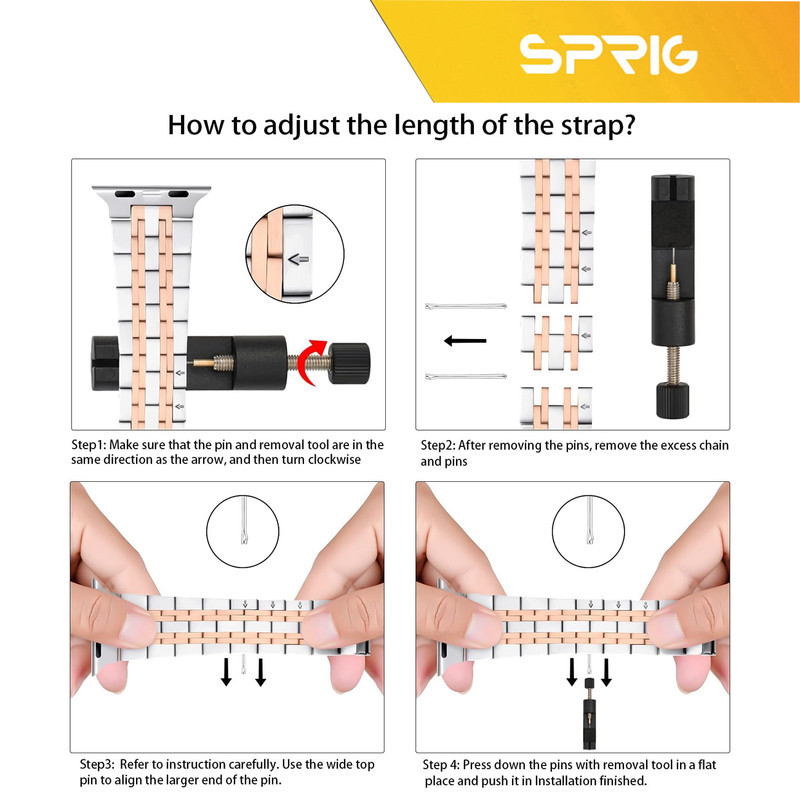 SPRIG

How to adjust the length of the strap?

Step1: Make sure that the pin and removal tool are in the same direction as the arrow, and then turn clockwise

Step2: After removing the pins, remove the excess chain and pins

Step3: Refer to instruction carefully. Use the wide top pin to align the larger end of the pin.

Step 4: Press down the pins with removal tool in a flat place and push it in Installation finished.