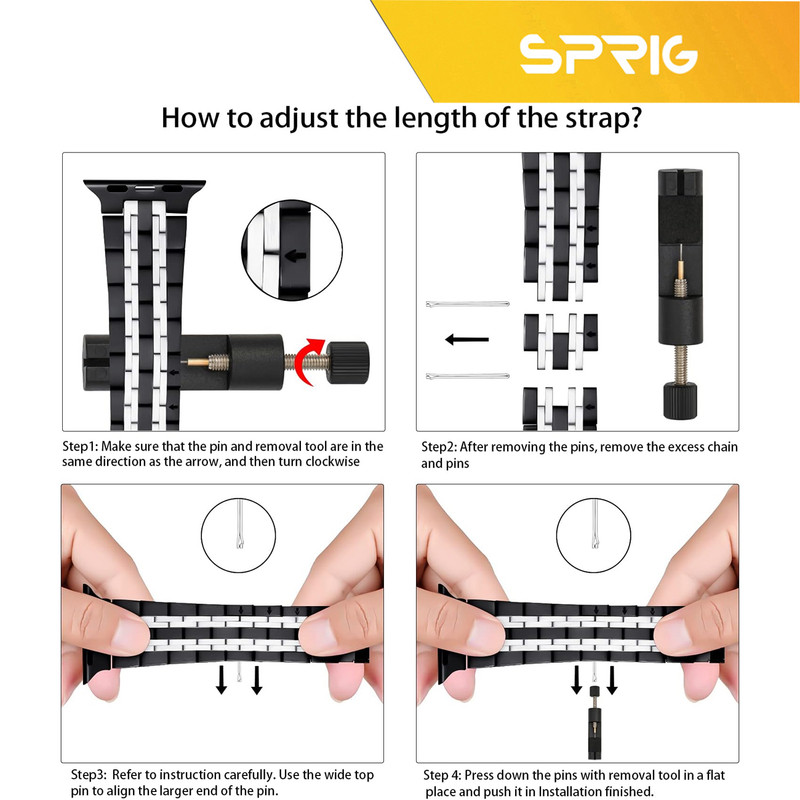 SPRIG

How to adjust the length of the strap?

Step1: Make sure that the pin and removal tool are in the same direction as the arrow, and then turn clockwise

Step2: After removing the pins, remove the excess chain and pins

Step3: Refer to instruction carefully. Use the wide top pin to align the larger end of the pin.

Step 4: Press down the pins with removal tool in a flat place and push it in Installation finished.