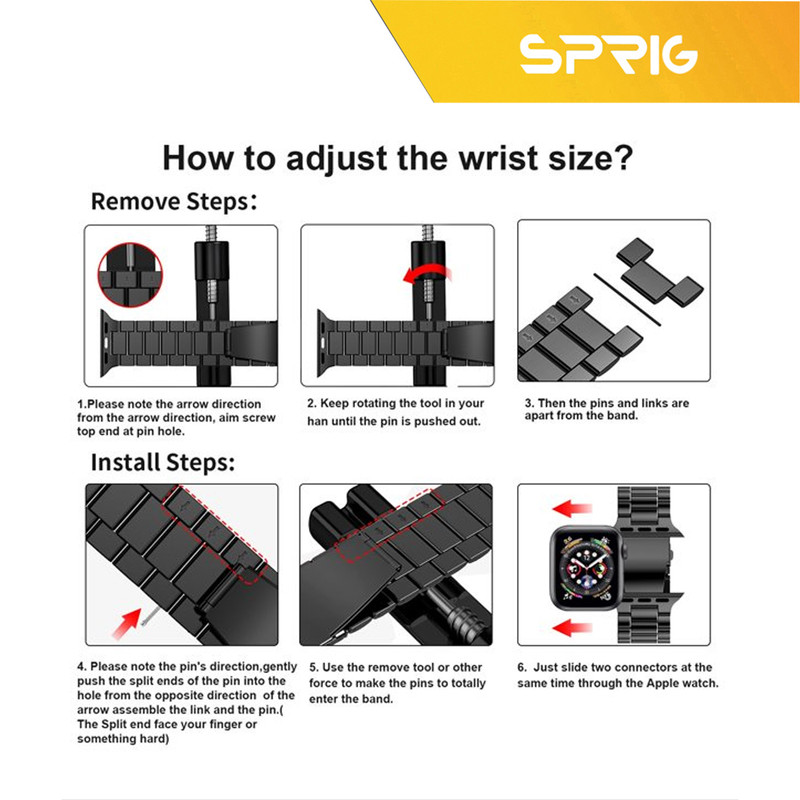 SPRIG

How to adjust the wrist size?

Remove Steps:

1.Please note the arrow direction from the arrow direction, aim screw top end at pin hole.

2. Keep rotating the tool in your han until the pin is pushed out.

3. Then the pins and links are apart from the band.

Install Steps:

4. Please note the pin's direction,gently push the split ends of the pin into the hole from the opposite direction of the arrow assemble the link and the pin.( The Split end face your finger or something hard)

5. Use the remove tool or other force to make the pins to totally enter the band.

6. Just slide two connectors at the same time through the Apple watch.