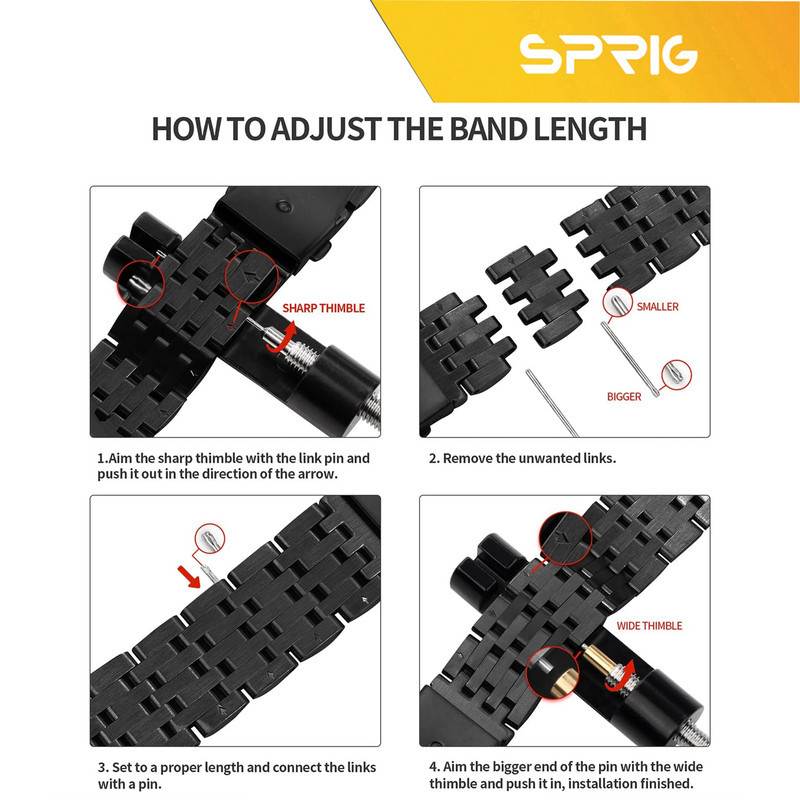 SPRIG

HOW TO ADJUST THE BAND LENGTH

SHARP THIMBLE

1.Aim the sharp thimble with the link pin and push it out in the direction of the arrow.

SMALLER

BIGGER

2. Remove the unwanted links.

3. Set to a proper length and connect the links with a pin.

WIDE THIMBLE

4. Aim the bigger end of the pin with the wide thimble and push it in, installation finished.