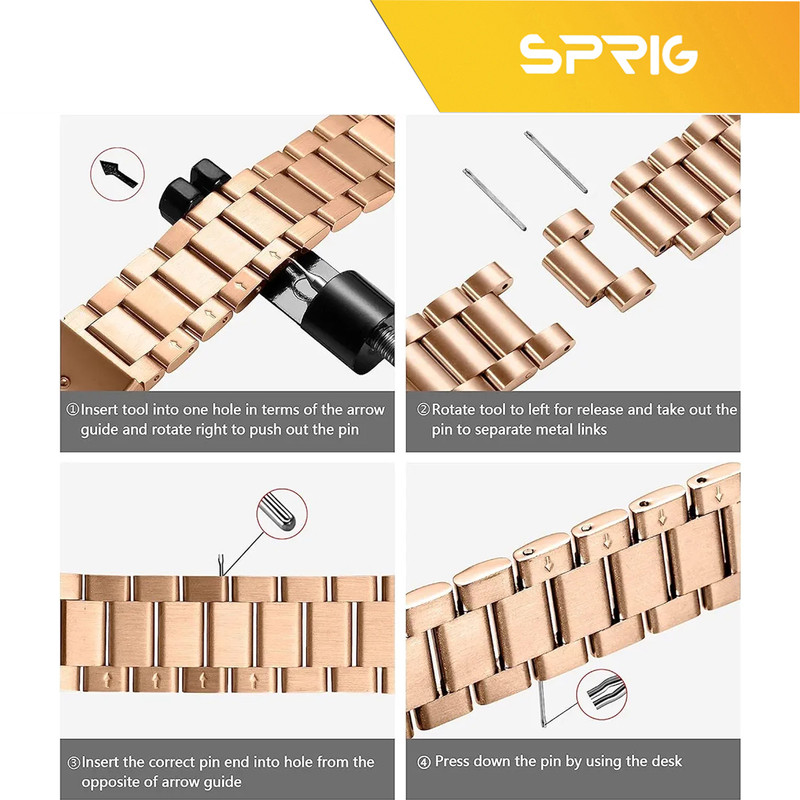 SPRIG

①Insert tool into one hole in terms of the arrow guide and rotate right to push out the pin

②Rotate tool to left for release and take out the pin to separate metal links

③Insert the correct pin end into hole from the opposite of arrow guide

④ Press down the pin by using the desk