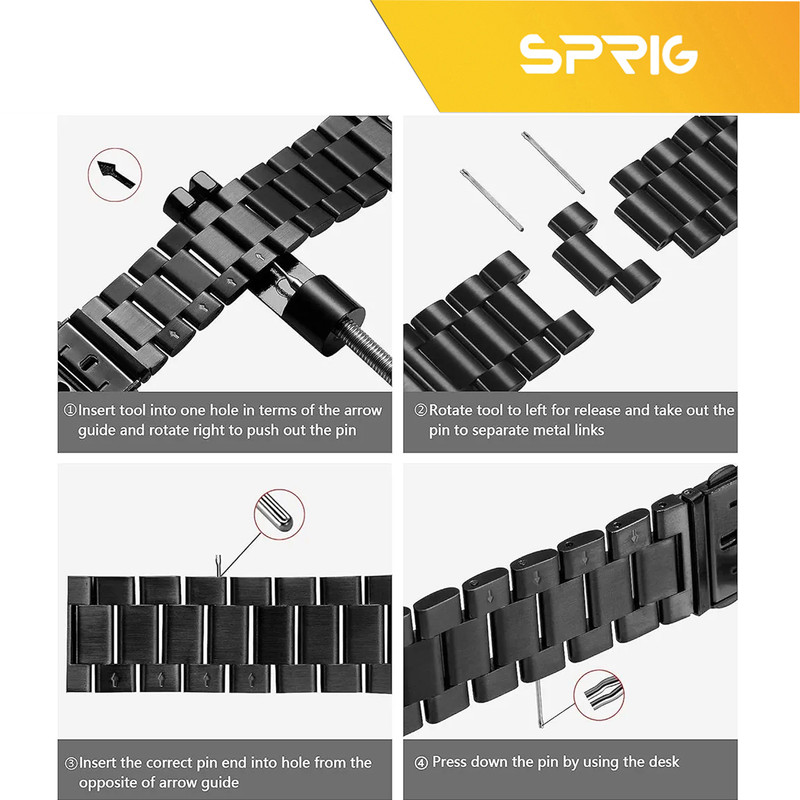 SPRIG

①Insert tool into one hole in terms of the arrow guide and rotate right to push out the pin

②Rotate tool to left for release and take out the pin to separate metal links

③Insert the correct pin end into hole from the opposite of arrow guide

④ Press down the pin by using the desk