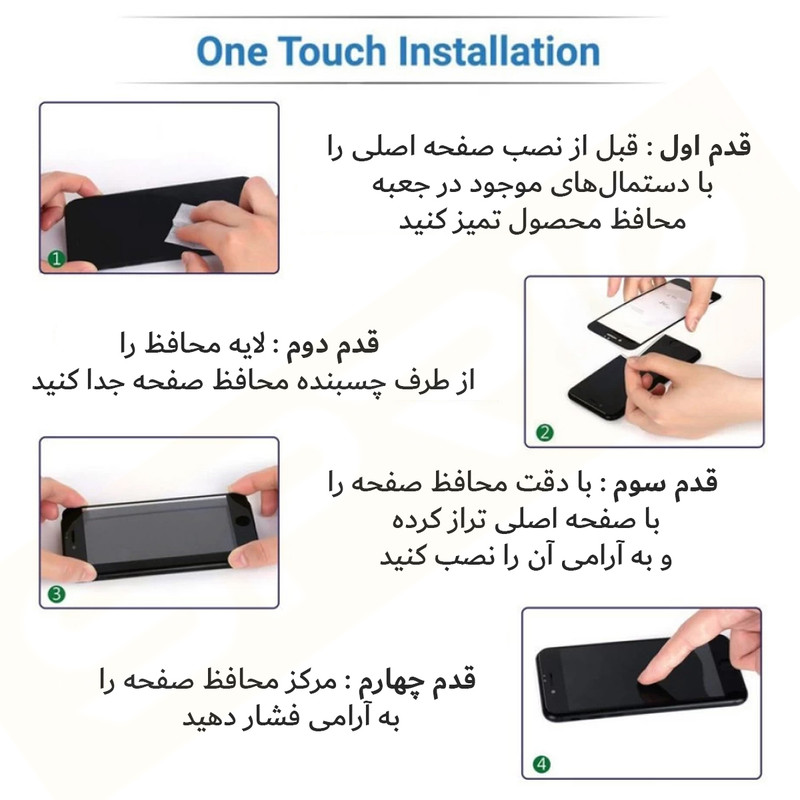 One Touch Installation

1

قدم اول : قبل از نصب صفحه اصلی را با دستمال‌های موجود در جعبه محافظ محصول تمیز کنید

قدم دوم : لایه محافظ را از طرف چسبنده محافظ صفحه جدا کنید

2

3

قدم سوم : با دقت محافظ صفحه را با صفحه اصلی تراز کرده و به آرامی آن را نصب کنید

قدم چهارم : مرکز محافظ صفحه را به آرامی فشار دهید

4