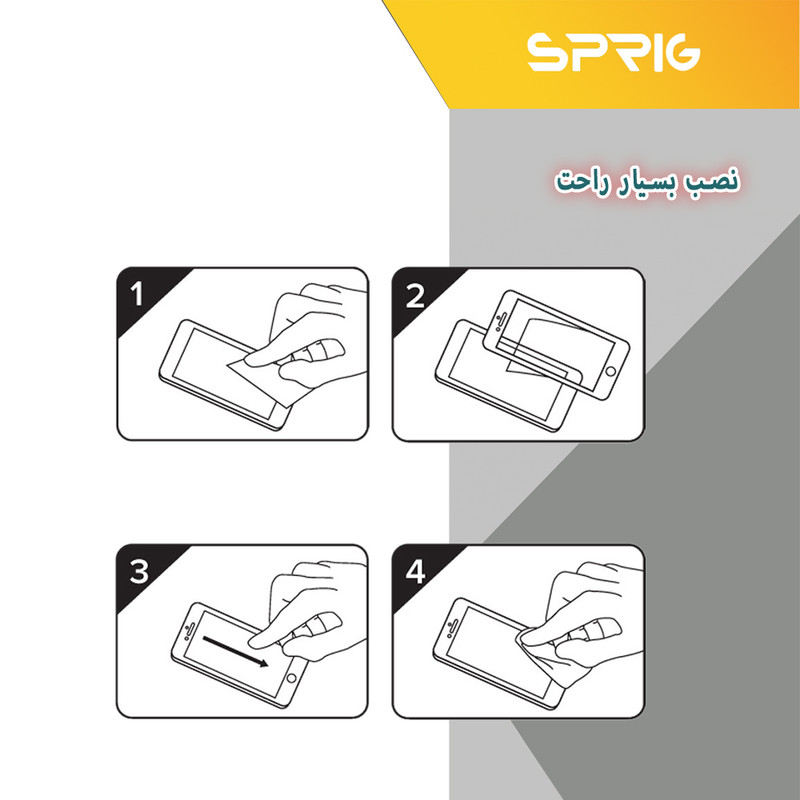 SPRIG

نصب بسیار راحت

1

2

3

4