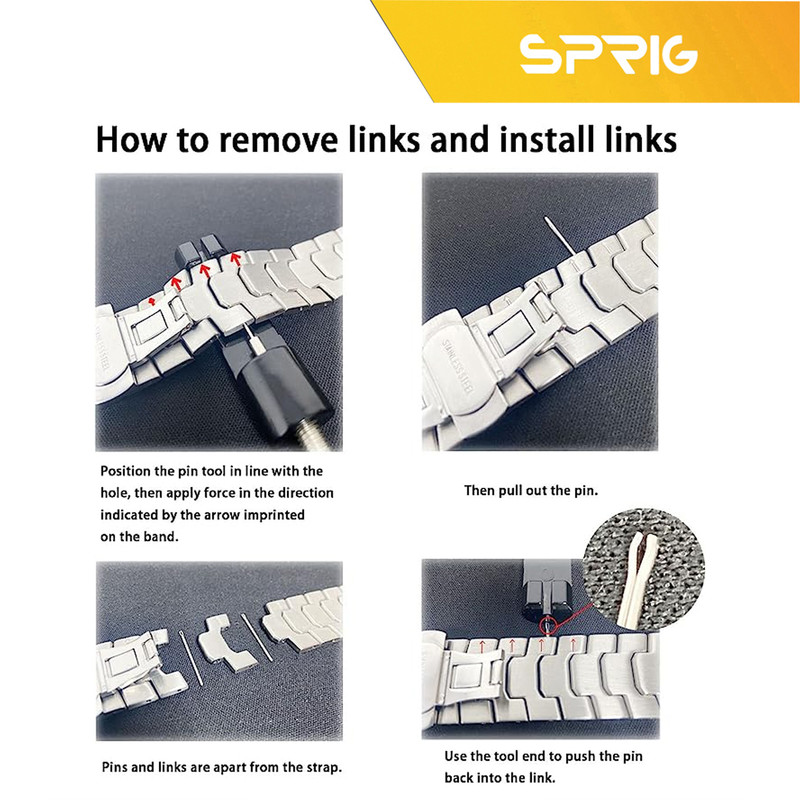 SPRIG

How to remove links and install links

STAINLESS STEEL

Position the pin tool in line with the hole, then apply force in the direction indicated by the arrow imprinted on the band.

STAINLESS STEEL

Then pull out the pin.

Pins and links are apart from the strap.

Use the tool end to push the pin back into the link.