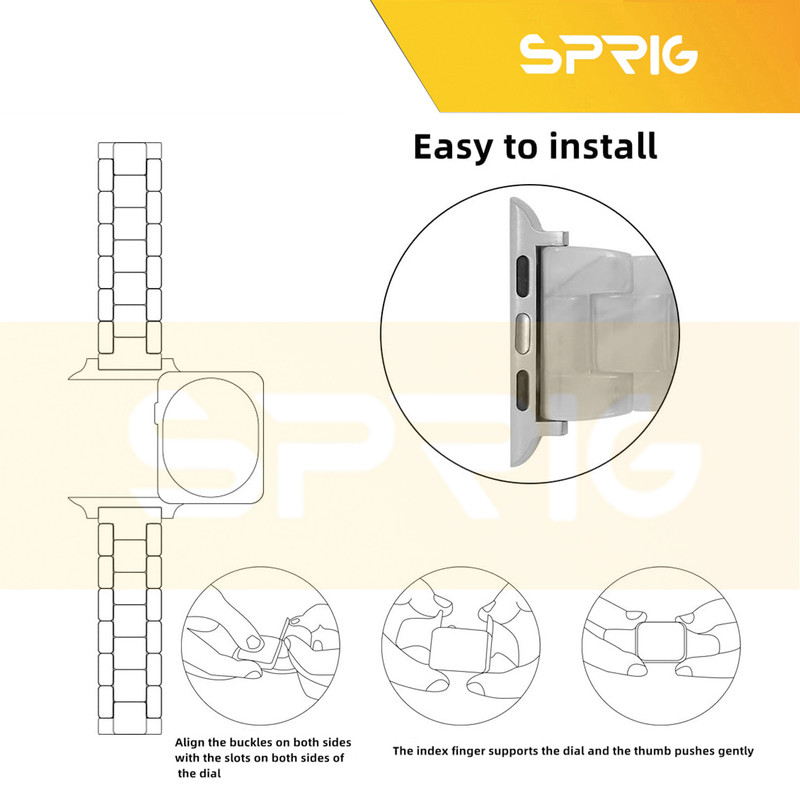 SPRIG

Easy to install

SPRIG

Align the buckles on both sides with the slots on both sides of the dial

The index finger supports the dial and the thumb pushes gently