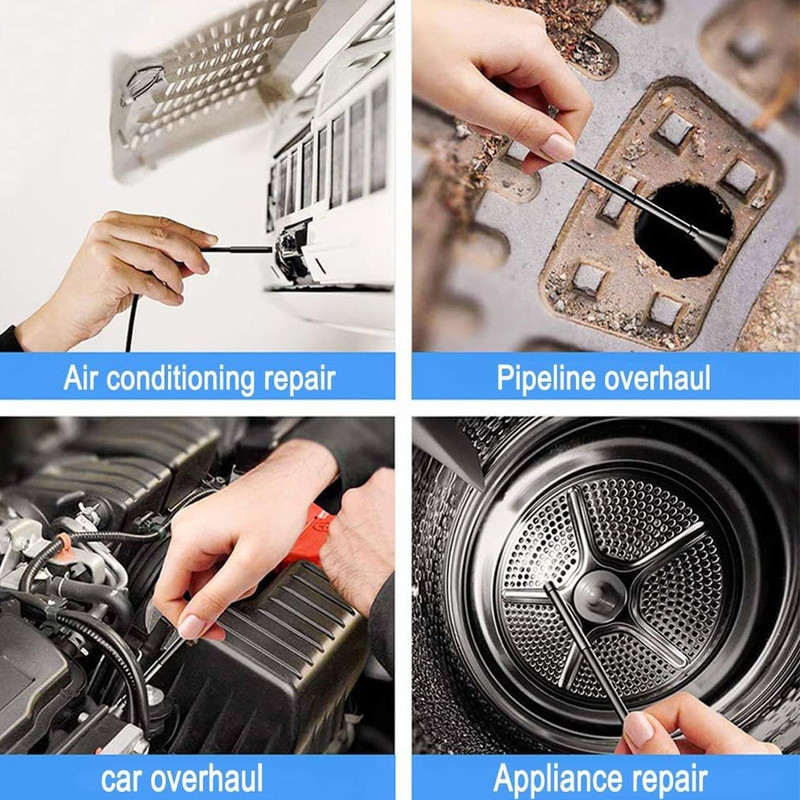 Air conditioning repair

Pipeline overhaul

car overhaul

Appliance repair