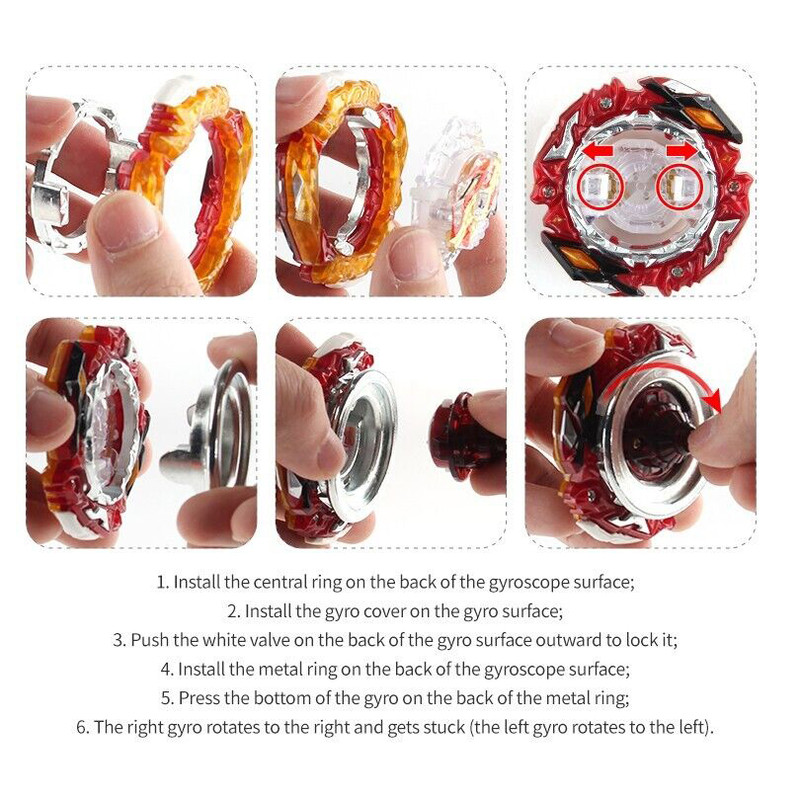 1. Install the central ring on the back of the gyroscope surface;
2. Install the gyro cover on the gyro surface;
3. Push the white valve on the back of the gyro surface outward to lock it;
4. Install the metal ring on the back of the gyroscope surface;
5. Press the bottom of the gyro on the back of the metal ring;
6. The right gyro rotates to the right and gets stuck (the left gyro rotates to the left).