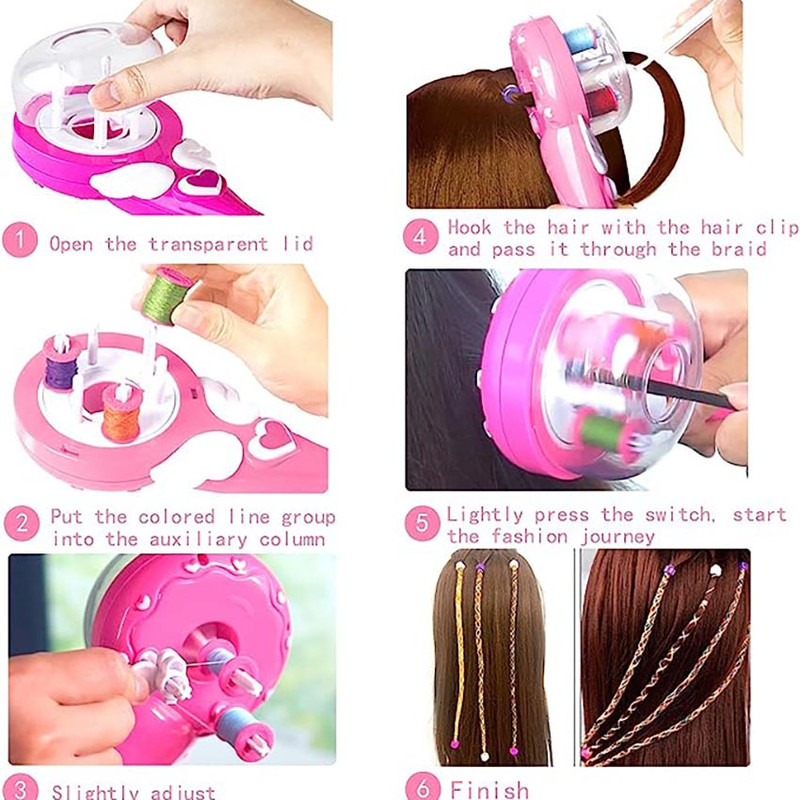 1 Open the transparent lid

2 Put the colored line group into the auxiliary column

3 Slightly adjust

4 Hook the hair with the hair clip and pass it through the braid

5 Lightly press the switch, start the fashion journey

6 Finish