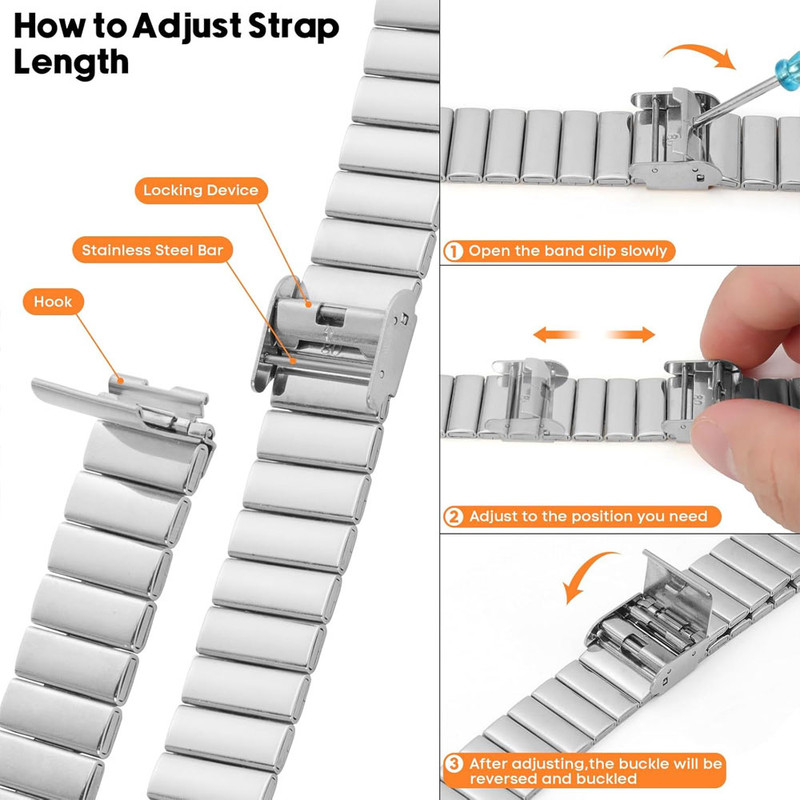 How to Adjust Strap Length

Locking Device

Stainless Steel Bar

Hook

① Open the band clip slowly

② Adjust to the position you need

③ After adjusting,the buckle will be reversed and buckled