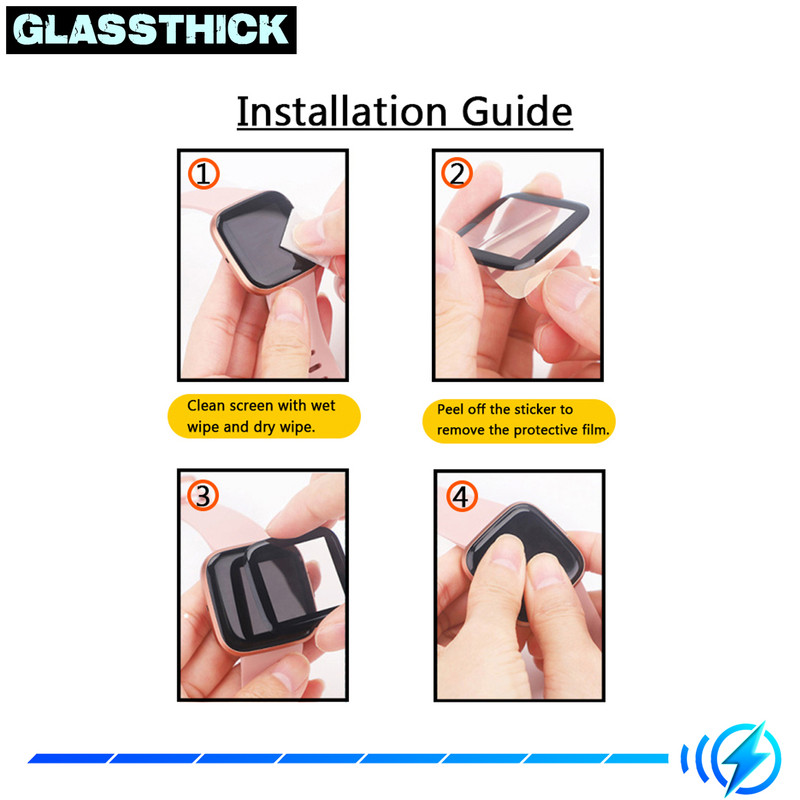 GLASSTHICK

Installation Guide

1

Clean screen with wet wipe and dry wipe.

2

Peel off the sticker to remove the protective film.

3

4