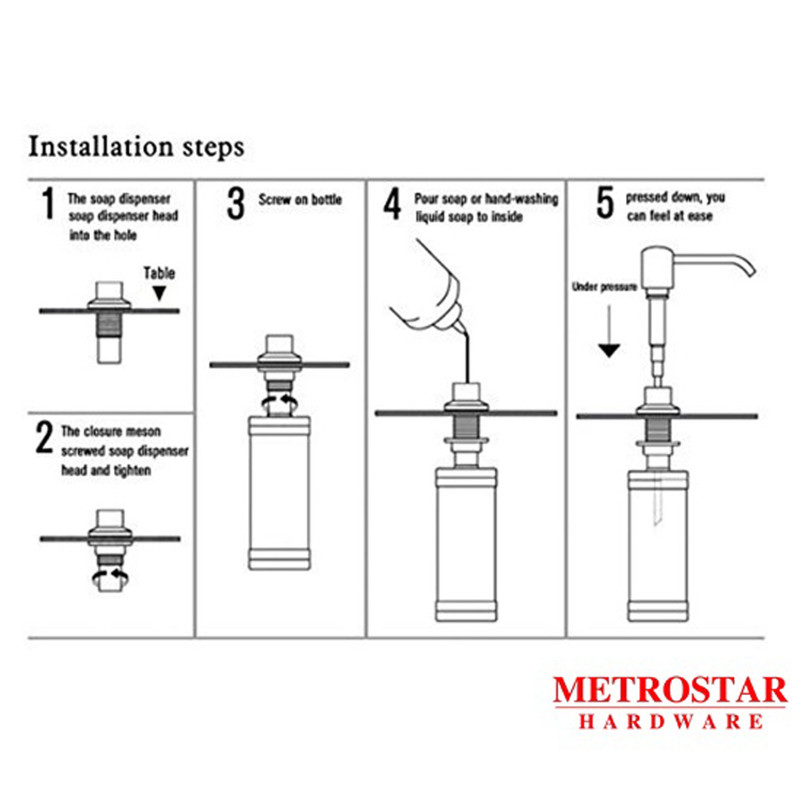 Installation steps

1 The soap dispenser soap dispenser head into the hole

Table

2 The closure meson screwed soap dispenser head and tighten

3 Screw on bottle

4 Pour soap or hand-washing liquid soap to inside

5 pressed down, you can feel at ease

Under pressure

METROSTAR
HARDWARE