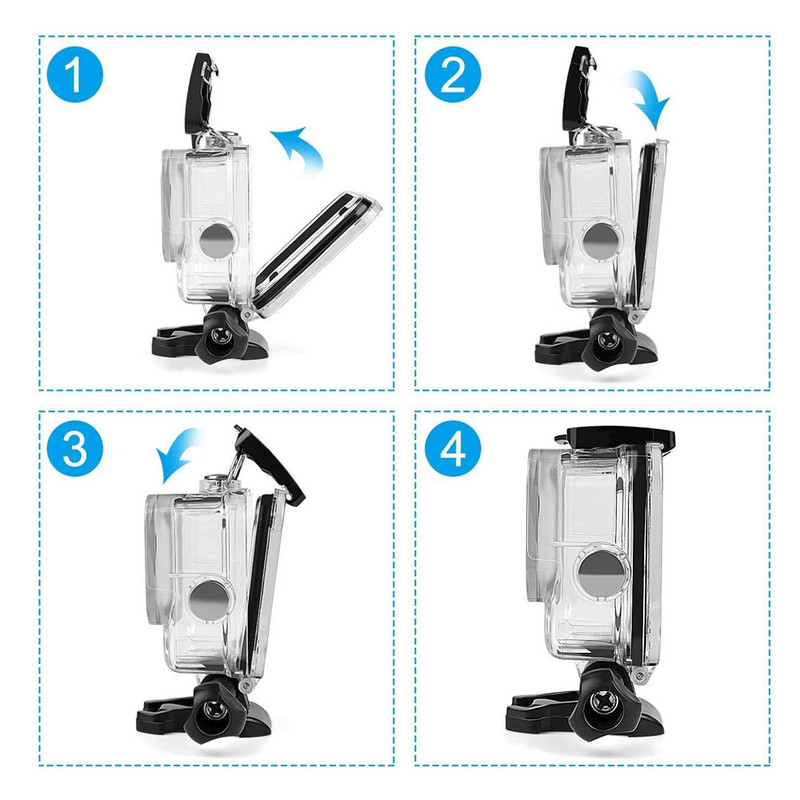 1

2

3

4