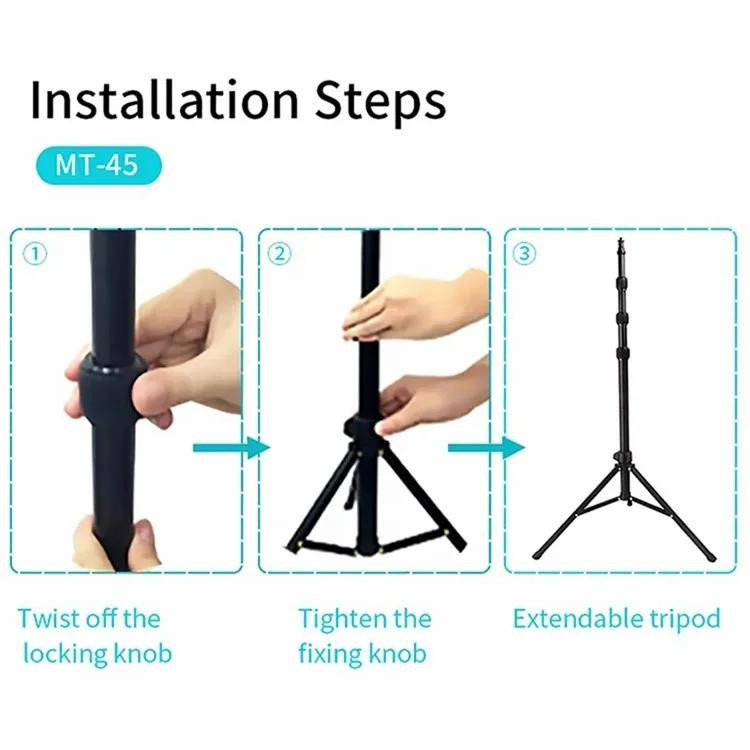 Installation Steps

MT-45

①

②

③

Twist off the locking knob

Tighten the fixing knob

Extendable tripod