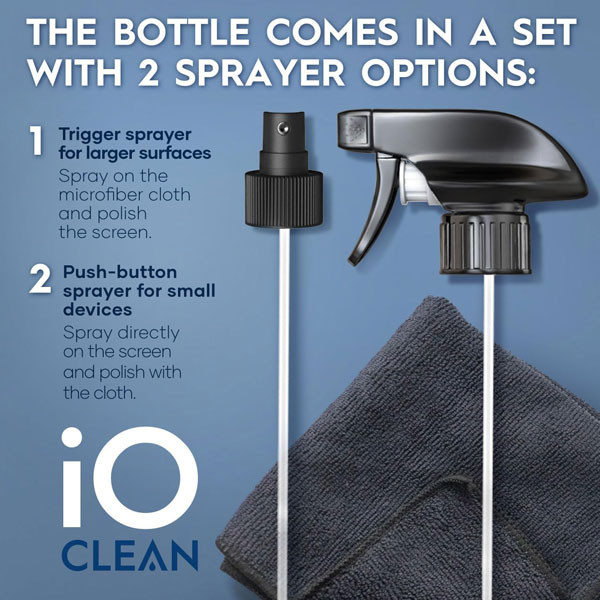 THE BOTTLE COMES IN A SET WITH 2 SPRAYER OPTIONS:

1 Trigger sprayer for larger surfaces
Spray on the microfiber cloth and polish the screen.

2 Push-button sprayer for small devices
Spray directly on the screen and polish with the cloth.

iO
CLEAN