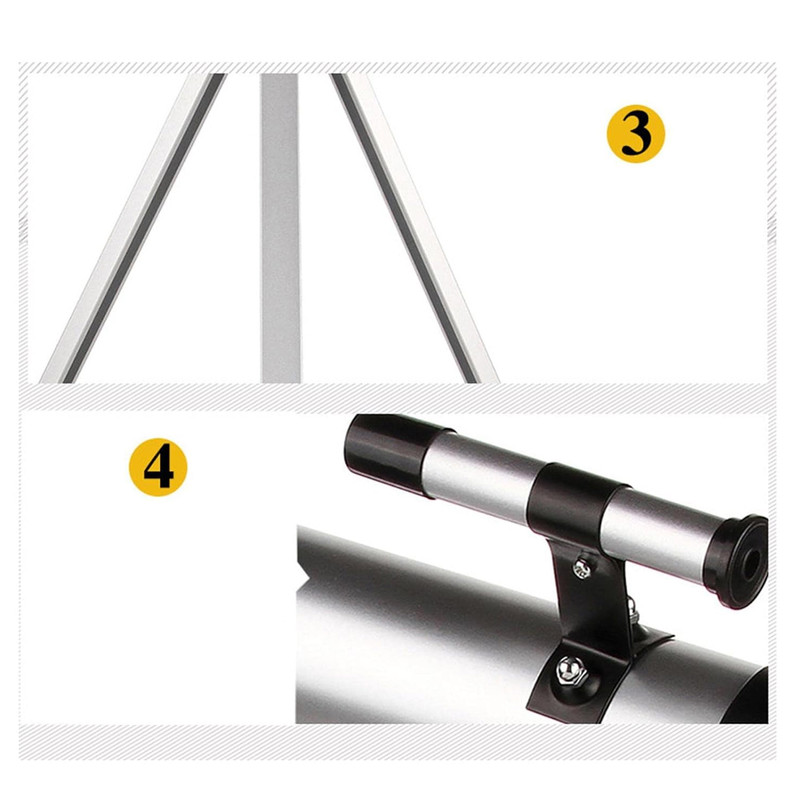 3

4