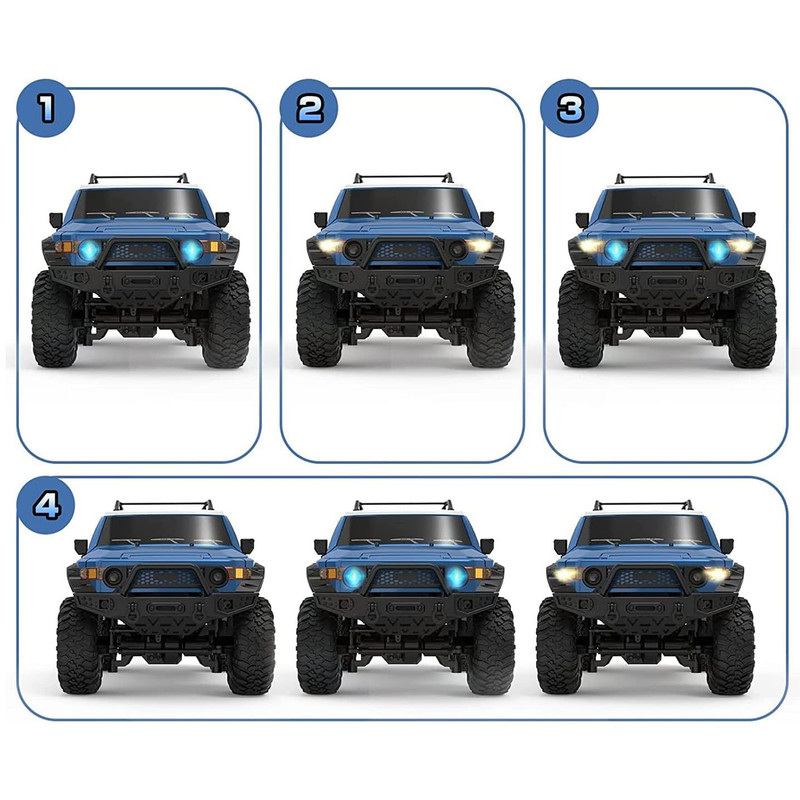 1

2

3

4