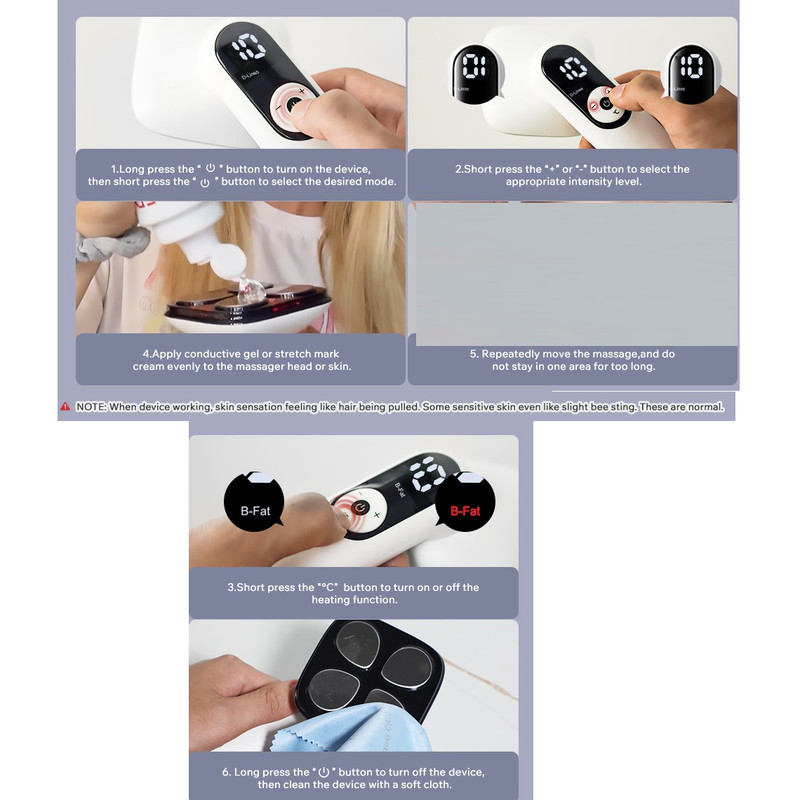 10

D-Lines

1.Long press the " ⏻ " button to turn on the device, then short press the " ⏻ " button to select the desired mode.

01

10

D-Lines

10

2.Short press the "+" or "-" button to select the appropriate intensity level.

4.Apply conductive gel or stretch mark cream evenly to the massager head or skin.

5. Repeatedly move the massage,and do not stay in one area for too long.

NOTE: When device working, skin sensation feeling like hair being pulled. Some sensitive skin even like slight bee sting. These are normal.

B-Fat

20

B-Fat

B-Fat

3.Short press the "°C" button to turn on or off the heating function.

6. Long press the " ⏻ " button to turn off the device, then clean the device with a soft cloth.