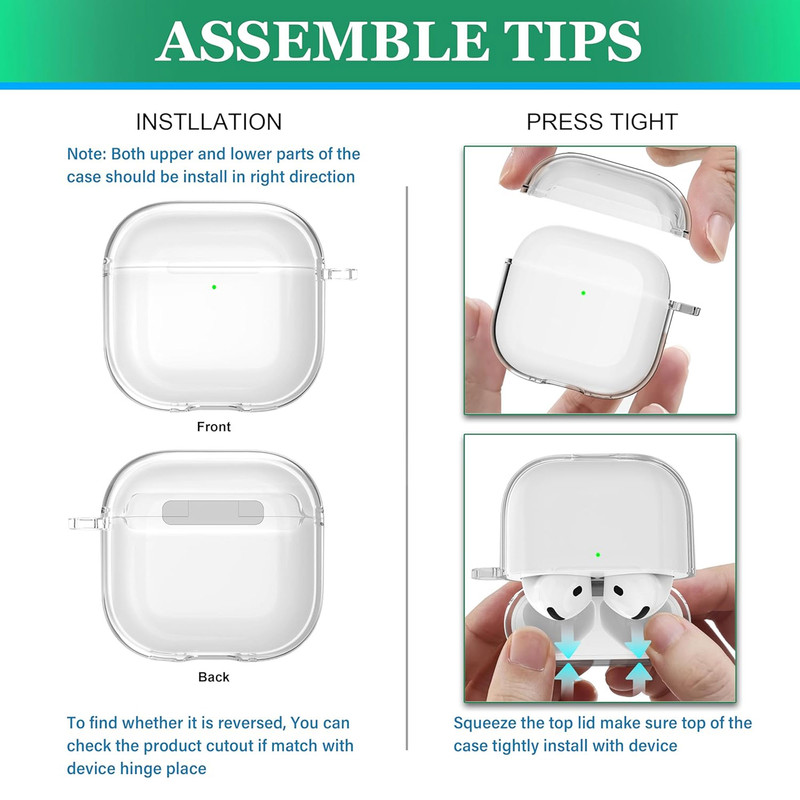 ASSEMBLE TIPS

INSTLLATION

Note: Both upper and lower parts of the case should be install in right direction

Front

Back

To find whether it is reversed, You can check the product cutout if match with device hinge place

PRESS TIGHT

Squeeze the top lid make sure top of the case tightly install with device