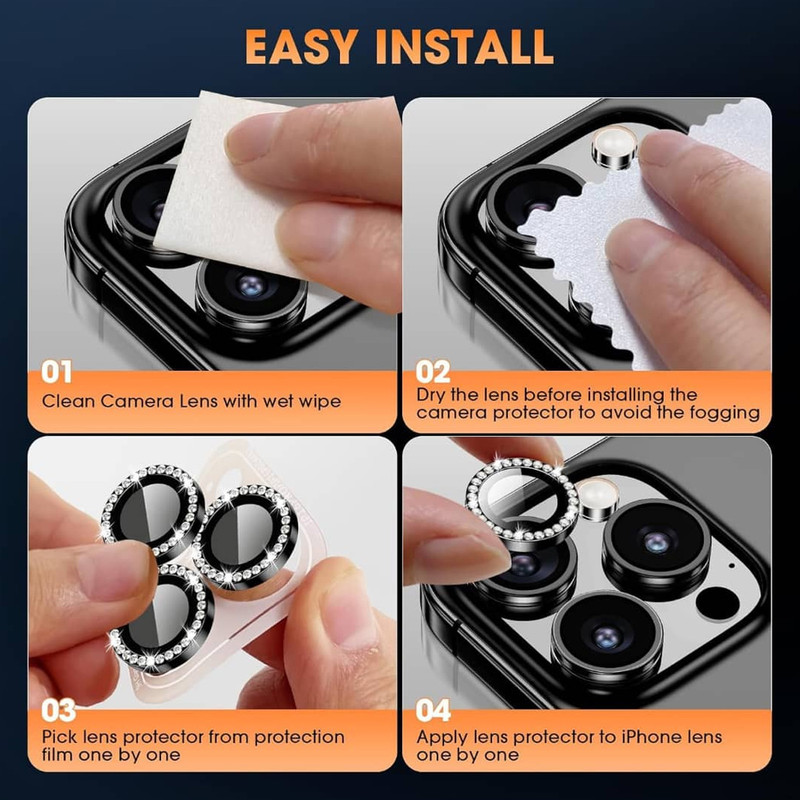 EASY INSTALL

01
Clean Camera Lens with wet wipe

02
Dry the lens before installing the camera protector to avoid the fogging

03
Pick lens protector from protection film one by one

04
Apply lens protector to iPhone lens one by one